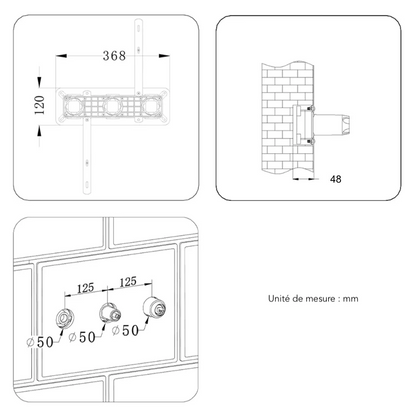 368

120

48

125

125

$\varnothing 50$

$\varnothing 50$

$\varnothing 50$

Unité de mesure : mm